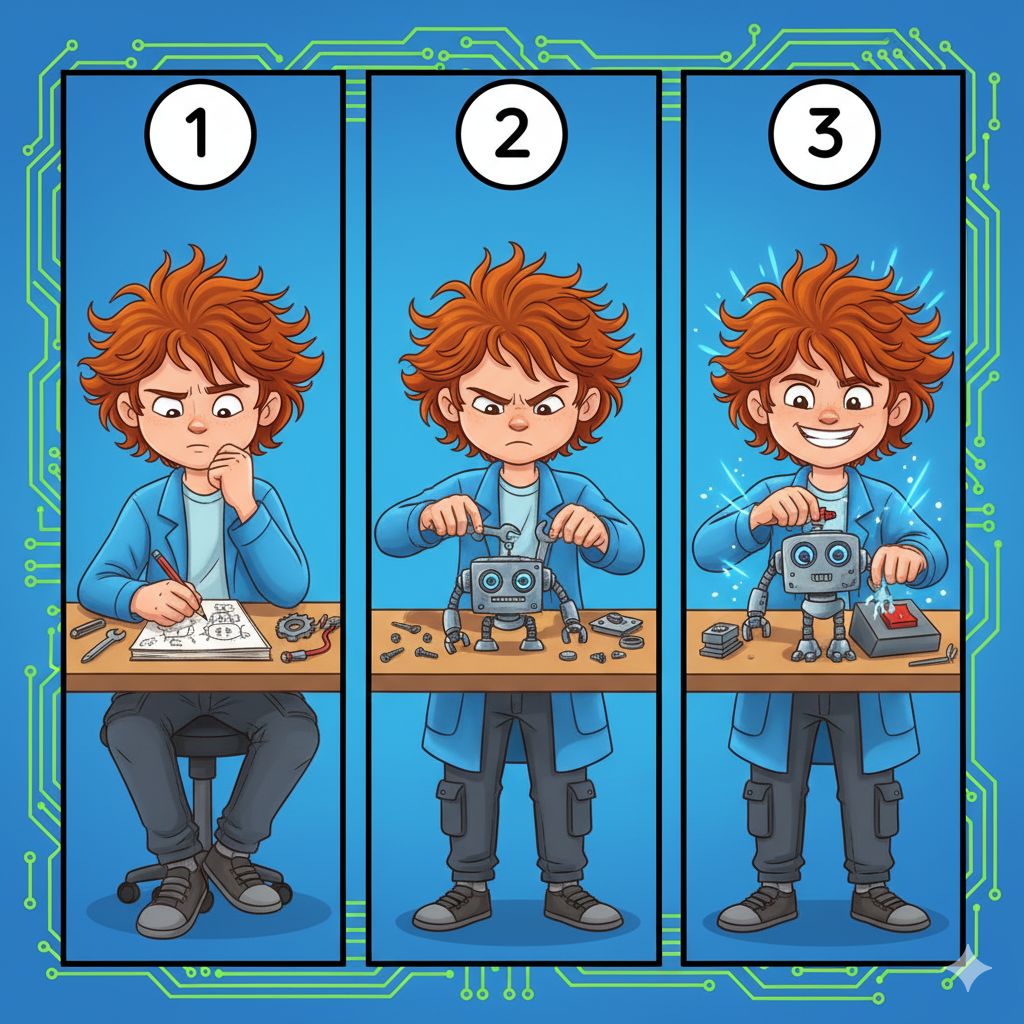 1

2

3